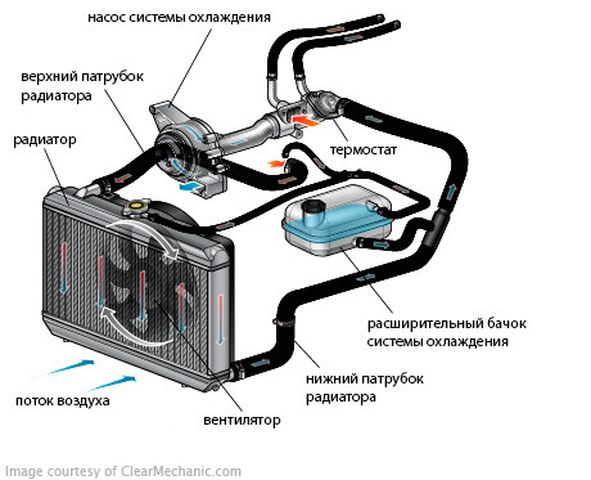 насос системы охлаждения

верхний патрубок радиатора

радиатор

термостат

расширительный бачок системы охлаждения

нижний патрубок радиатора

поток воздуха

вентилятор

Image courtesy of ClearMechanic.com