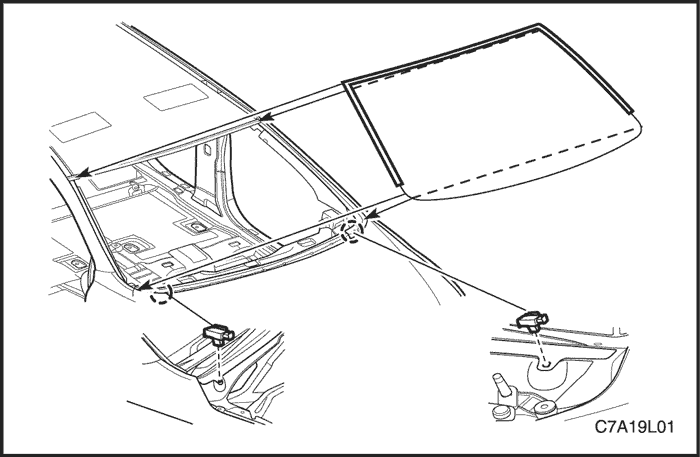 C7A19L01