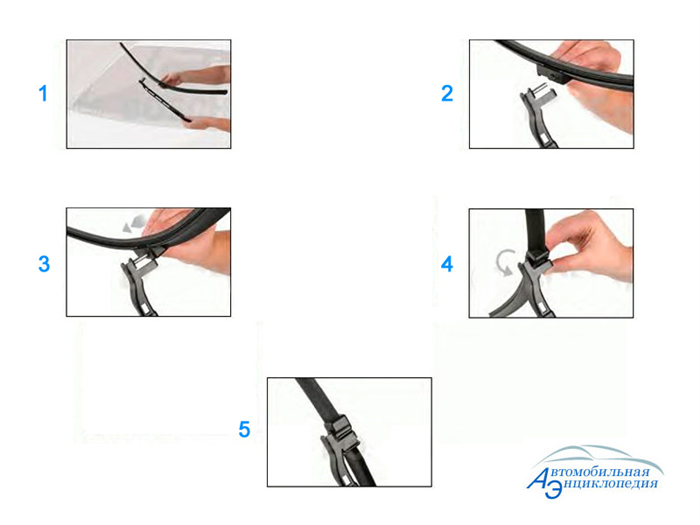 1

2

3

4

5

Автомобильная
Энциклопедия