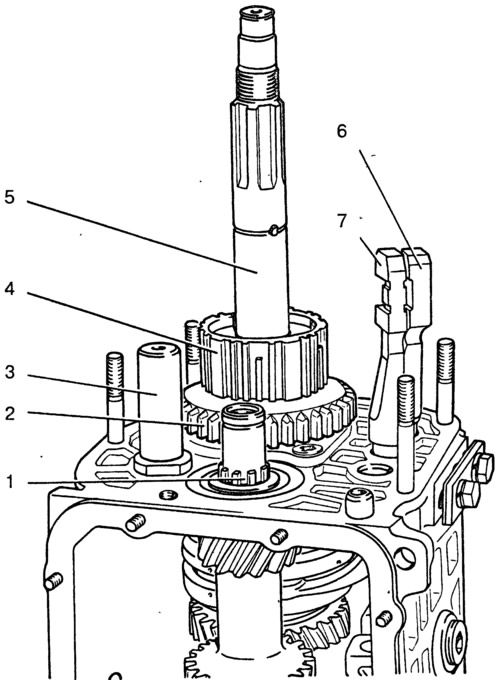 6
5
7
4
3
2
1