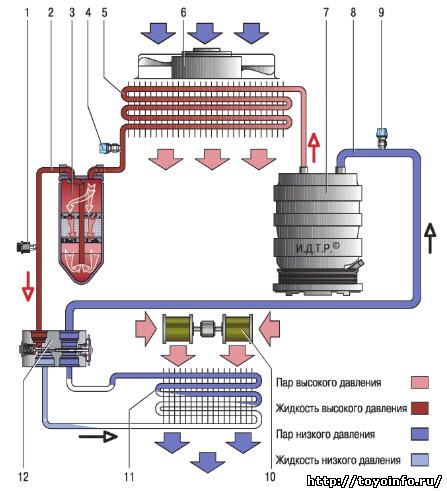 1 2 3 4 5 6 7 8 9

И.Д.Т.Р.©

Пар высокого давления

Жидкость высокого давления

Пар низкого давления

Жидкость низкого давления

12 11 10

http://toyoinfo.ru/