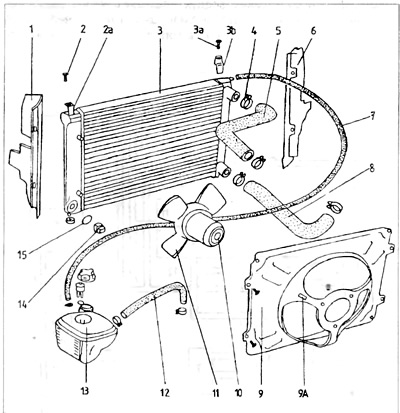 1 2 2a 3 3a 3b 4 5 6 7 8 15 14 13 12 11 10 9 9A